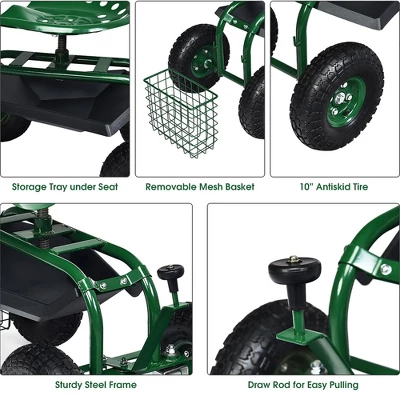 Storage Tray under Seat

Removable Mesh Basket

10" Antiskid Tire

Sturdy Steel Frame

Draw Rod for Easy Pulling